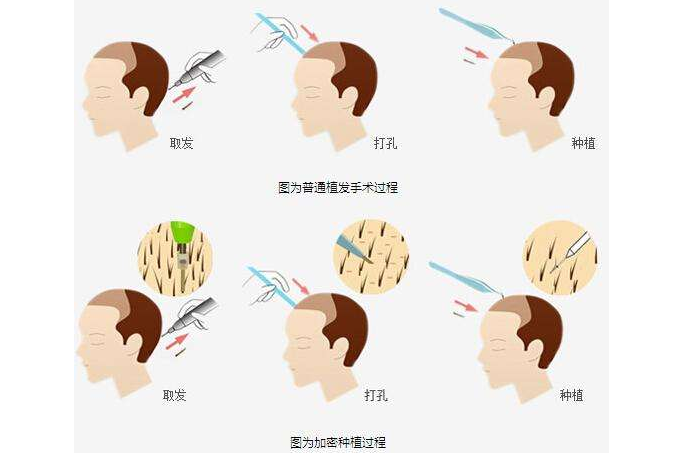 取发

打孔

种植

图为普通植发手术过程

取发

打孔

种植

图为加密种植过程