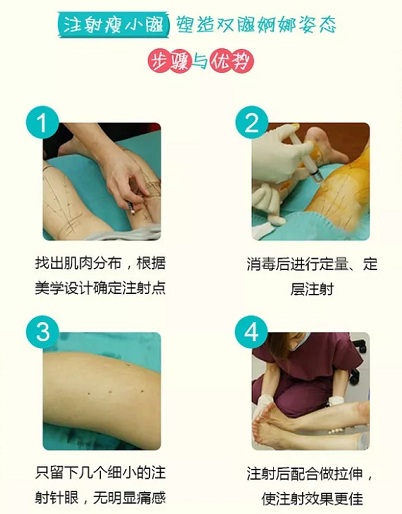 注射瘦小腿 塑造双腿婀娜姿态

步骤与优势

1

找出肌肉分布，根据美学设计确定注射点

2

消毒后进行定量、定层注射

3

只留下几个细小的注射针眼，无明显痛感

4

注射后配合做拉伸，使注射效果更佳